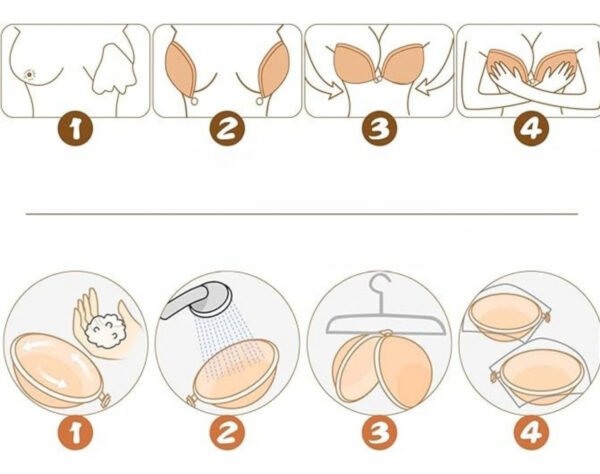 1
2
3
4
1
2
3
4